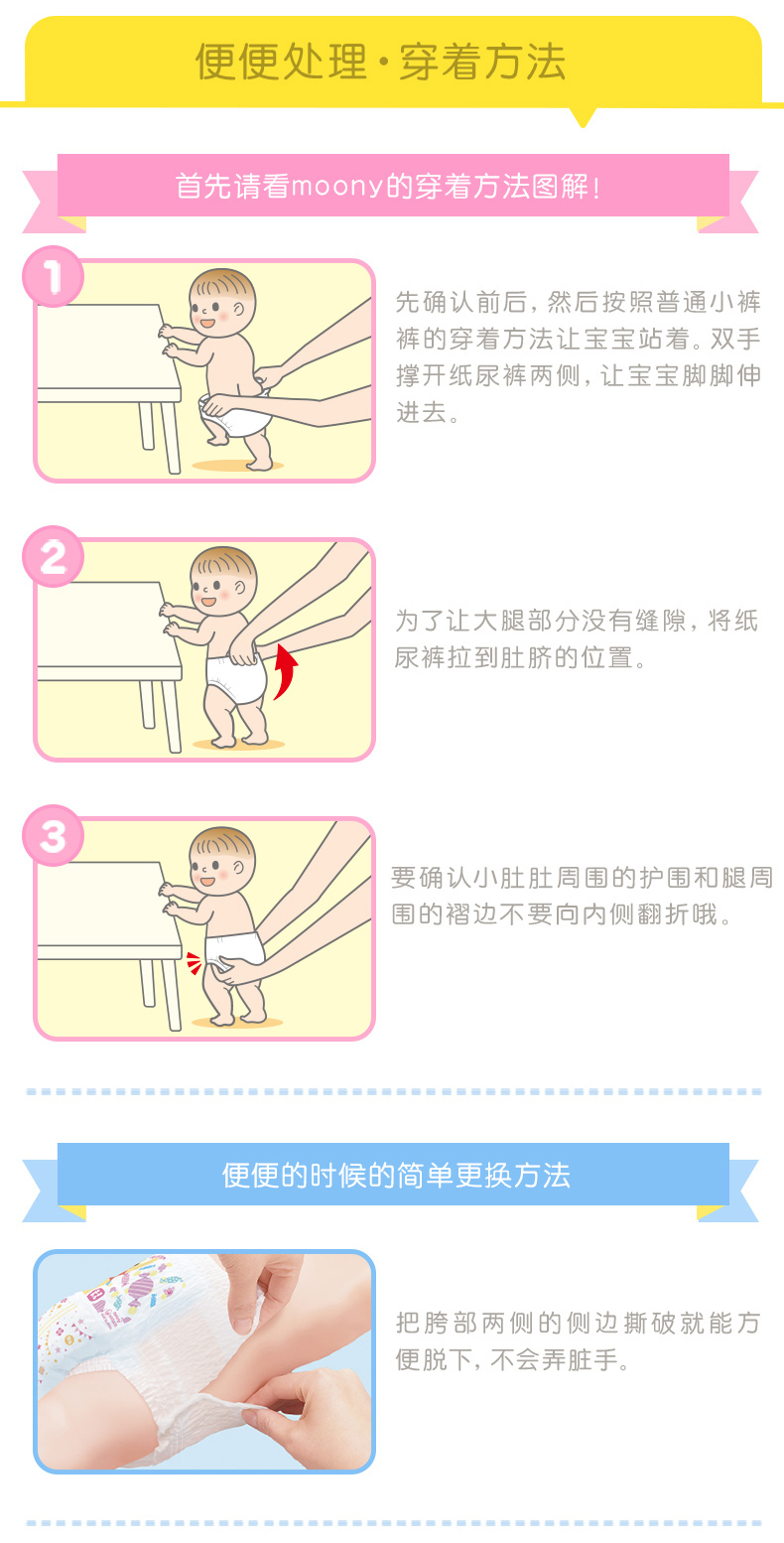 便便处理·穿着方法

首先请看moony的穿着方法图解!

1

先确认前后，然后按照普通小裤裤的穿着方法让宝宝站着。双手撑开纸尿裤两侧，让宝宝脚脚伸进去。

2

为了让大腿部分没有缝隙，将纸尿裤拉到肚脐的位置。

3

要确认小肚肚周围的护围和腿周围的褶边不要向内侧翻折哦。

便便的时候的简单更换方法

把胯部两侧的侧边撕破就能方便脱下，不会弄脏手。