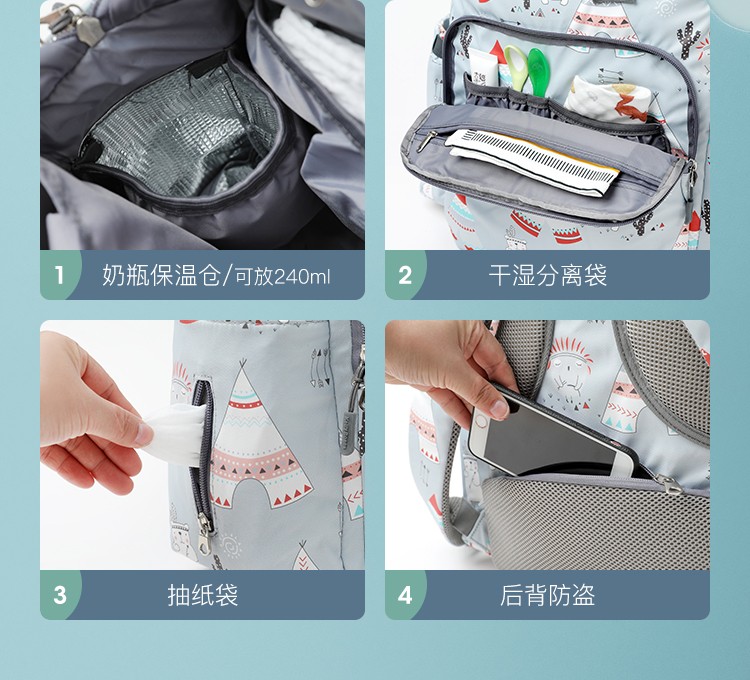 1 奶瓶保温仓/可放240ml

2 干湿分离袋

3 抽纸袋

4 后背防盗