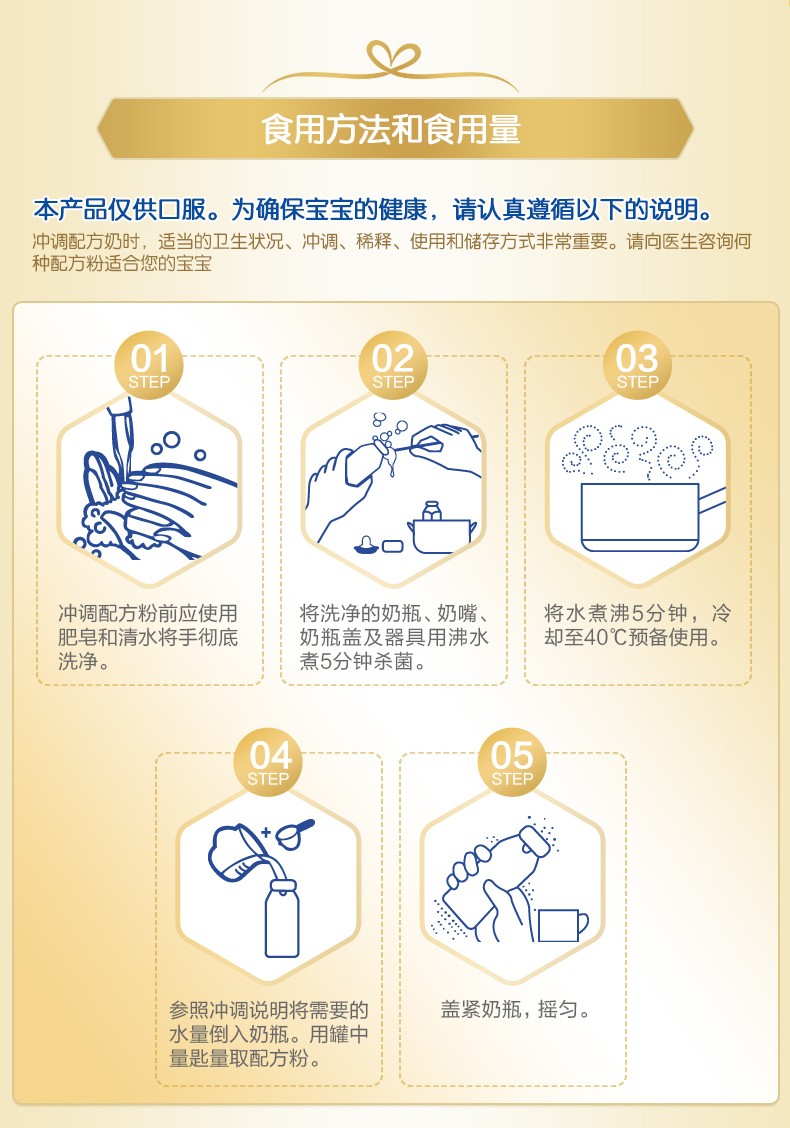 食用方法和食用量

本产品仅供口服。为确保宝宝的健康，请认真遵循以下的说明。

冲调配方奶时，适当的卫生状况、冲调、稀释、使用和储存方式非常重要。请向医生咨询何种配方粉适合您的宝宝

01
STEP

冲调配方粉前应使用肥皂和清水将手彻底洗净。

02
STEP

将洗净的奶瓶、奶嘴、奶瓶盖及器具用沸水煮5分钟杀菌。

03
STEP

将水煮沸5分钟，冷却至40℃预备使用。

04
STEP

参照冲调说明将需要的水量倒入奶瓶。用罐中量匙量取配方粉。

05
STEP

盖紧奶瓶，摇匀。