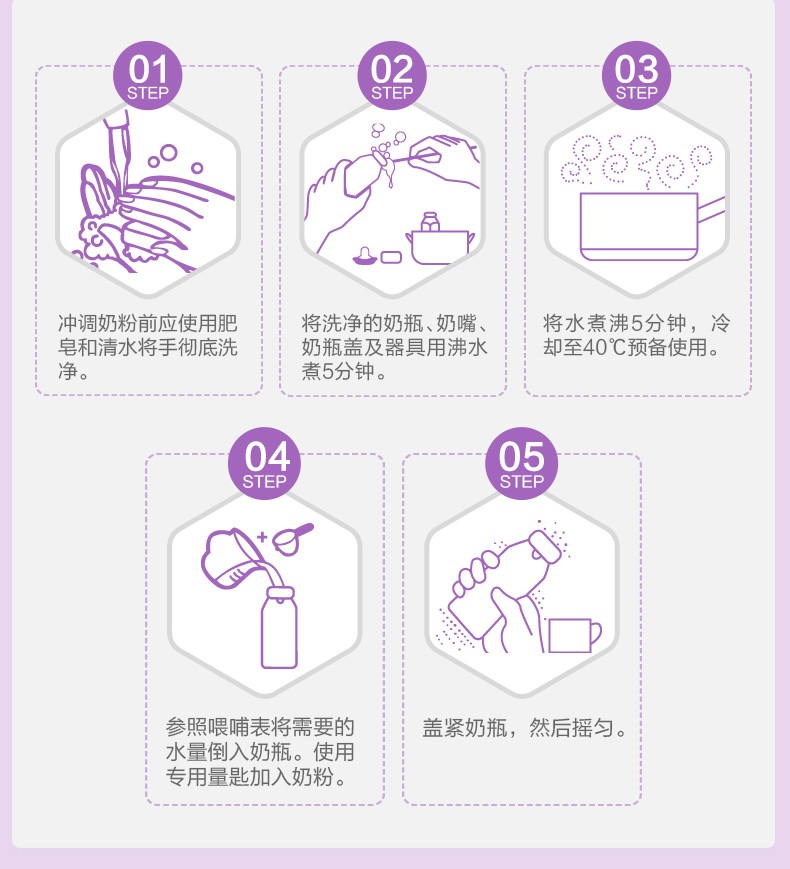 01
STEP

冲调奶粉前应使用肥皂和清水将手彻底洗净。

02
STEP

将洗净的奶瓶、奶嘴、奶瓶盖及器具用沸水煮5分钟。

03
STEP

将水煮沸5分钟，冷却至40℃预备使用。

04
STEP

参照喂哺表将需要的水量倒入奶瓶。使用专用量匙加入奶粉。

05
STEP

盖紧奶瓶，然后摇匀。