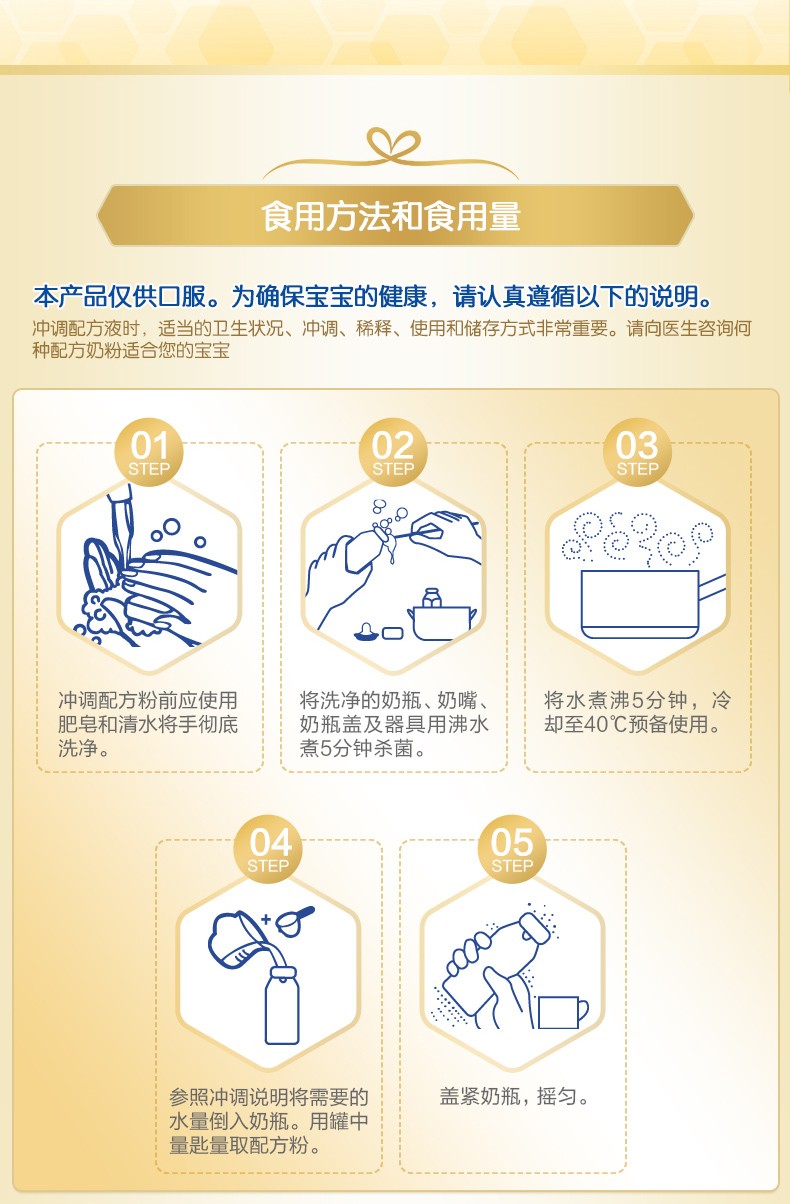 食用方法和食用量

本产品仅供口服。为确保宝宝的健康，请认真遵循以下的说明。
冲调配方液时，适当的卫生状况、冲调、稀释、使用和储存方式非常重要。请向医生咨询何种配方奶粉适合您的宝宝

01
STEP
冲调配方粉前应使用肥皂和清水将手彻底洗净。

02
STEP
将洗净的奶瓶、奶嘴、奶瓶盖及器具用沸水煮5分钟杀菌。

03
STEP
将水煮沸5分钟，冷却至40℃预备使用。

04
STEP
参照冲调说明将需要的水量倒入奶瓶。用罐中量匙量取配方粉。

05
STEP
盖紧奶瓶，摇匀。