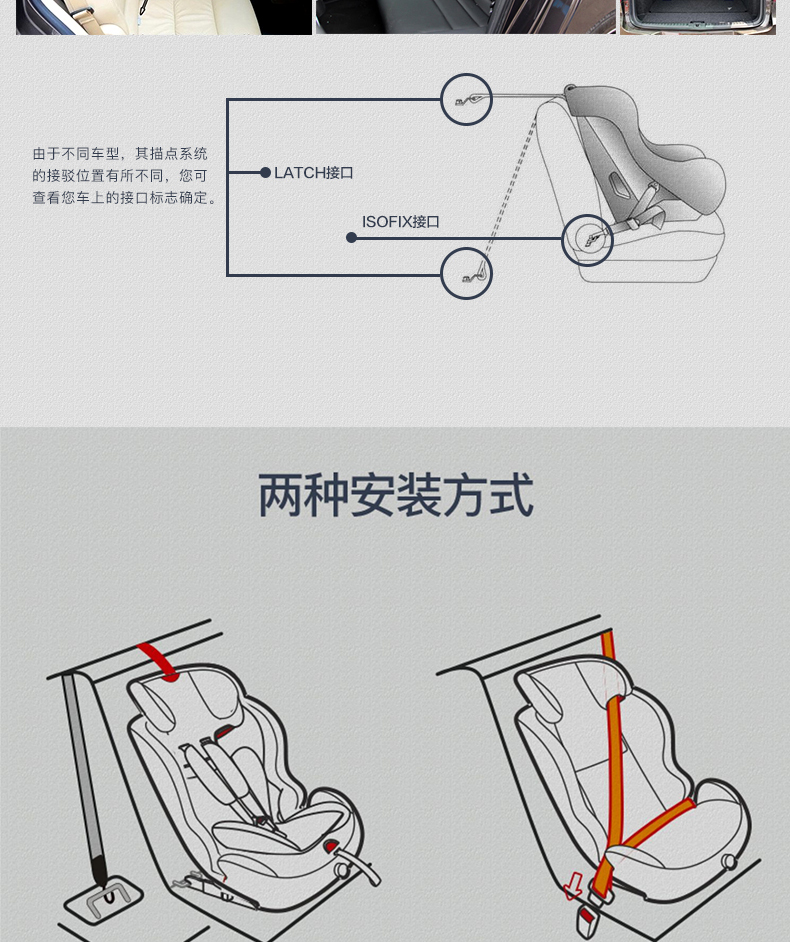 由于不同车型，其描点系统的接驳位置有所不同，您可查看您车上的接口标志确定。

LATCH接口

ISOFIX接口

两种安装方式