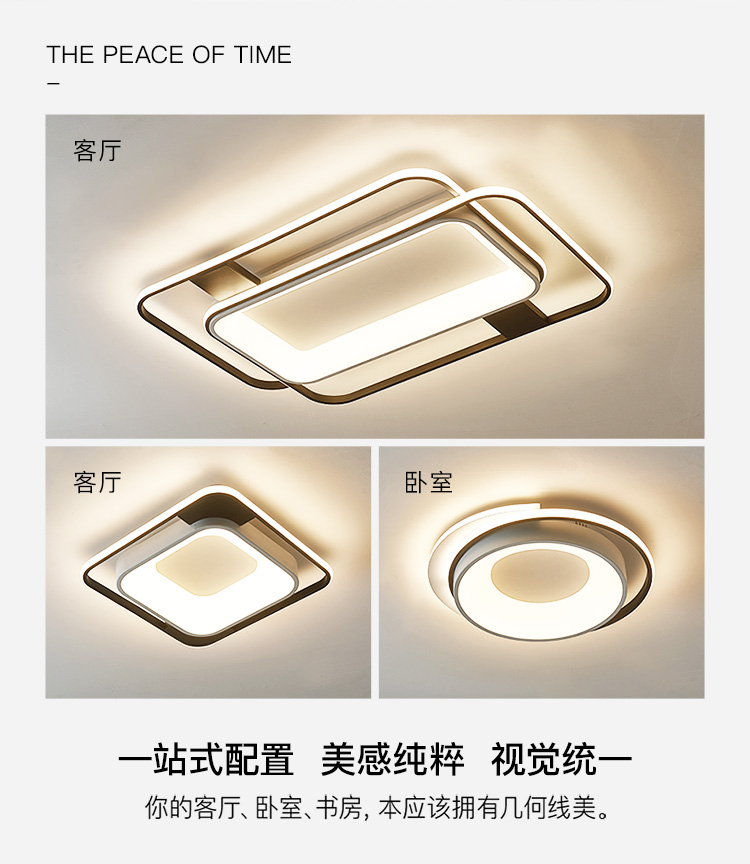 THE PEACE OF TIME
–

客厅

客厅

卧室

一站式配置 美感纯粹 视觉统一

你的客厅、卧室、书房, 本应该拥有几何线美。