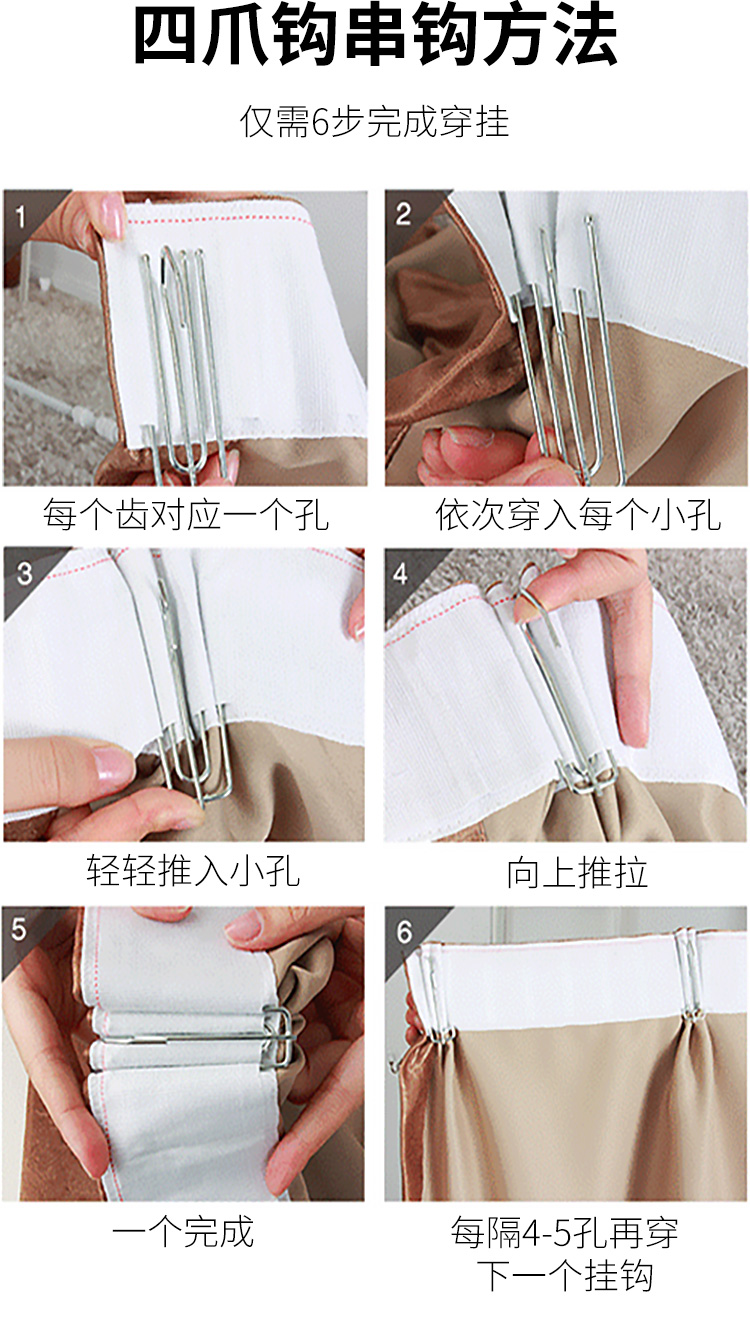 四爪钩串钩方法

仅需6步完成穿挂

1

每个齿对应一个孔

2

依次穿入每个小孔

3

轻轻推入小孔

4

向上推拉

5

一个完成

6

每隔4-5孔再穿下一个挂钩