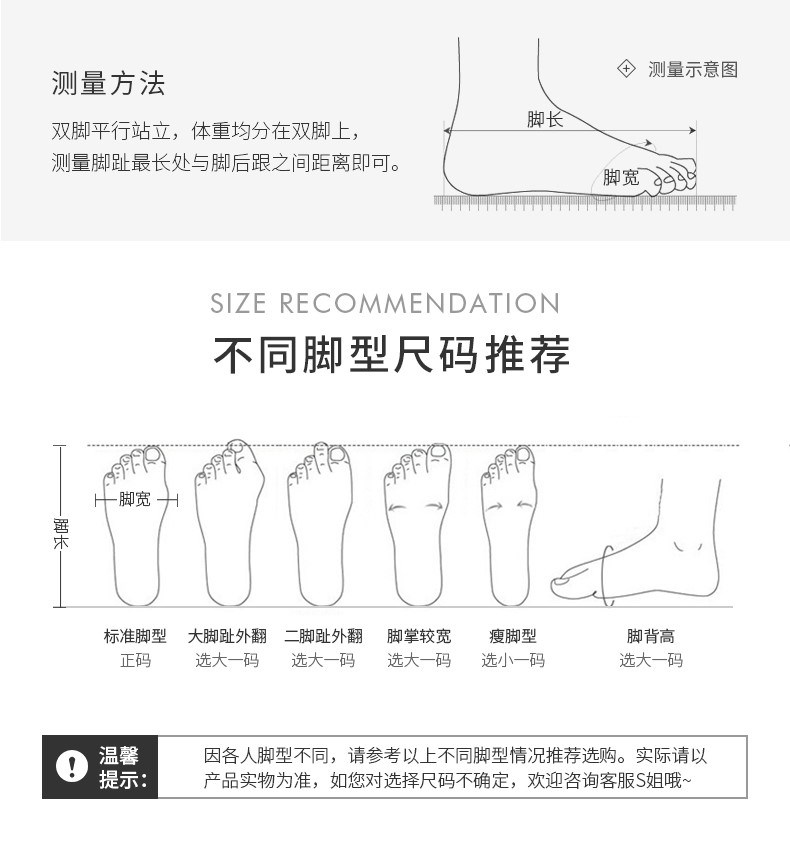 测量方法

双脚平行站立，体重均分在双脚上，
测量脚趾最长处与脚后跟之间距离即可。

测量示意图

脚长

脚宽

SIZE RECOMMENDATION

不同脚型尺码推荐

脚长

脚宽

标准脚型
正码

大脚趾外翻
选大一码

二脚趾外翻
选大一码

脚掌较宽
选大一码

瘦脚型
选小一码

脚背高
选大一码

温馨提示:

因各人脚型不同，请参考以上不同脚型情况推荐选购。实际请以产品实物为准，如您对选择尺码不确定，欢迎咨询客服S姐哦~