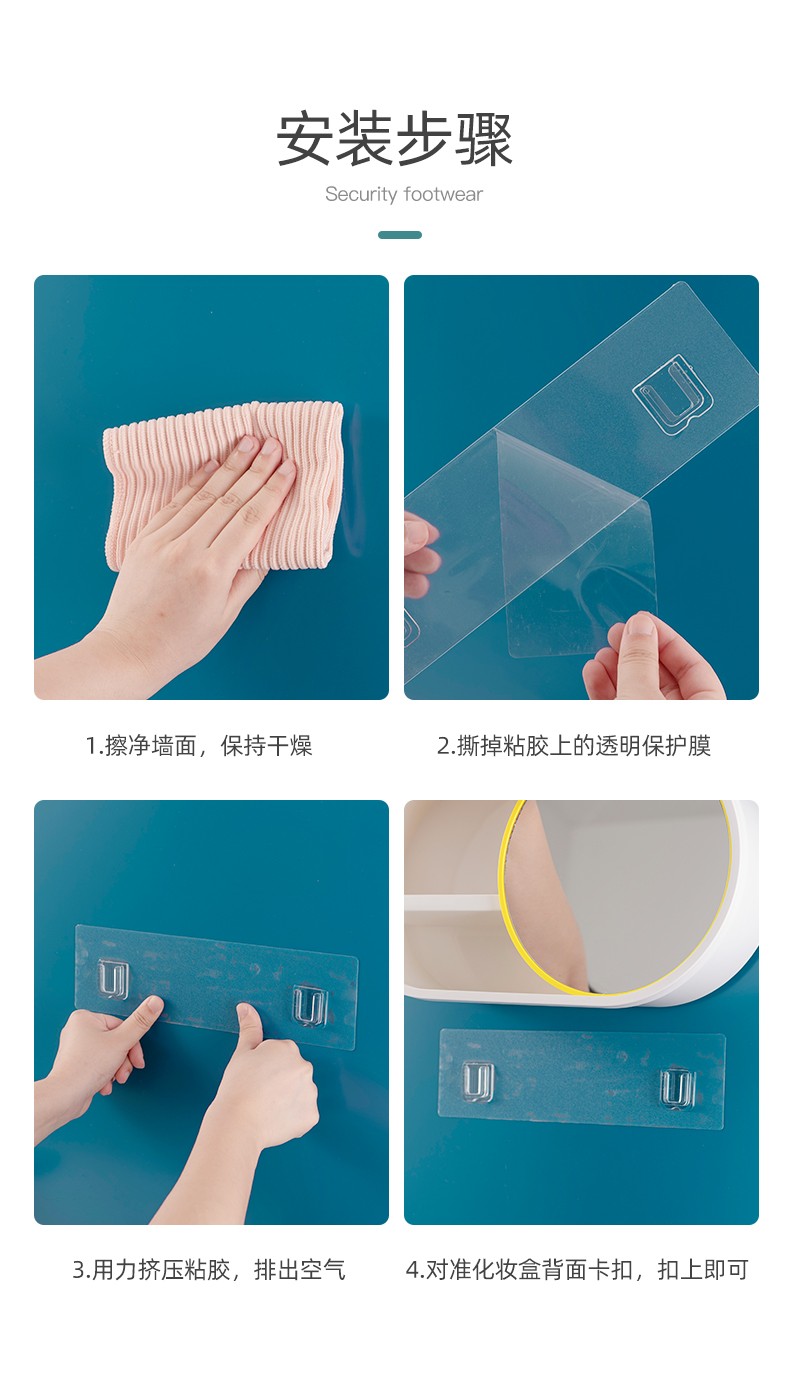 安装步骤

Security footwear

1.擦净墙面，保持干燥

2.撕掉粘胶上的透明保护膜

3.用力挤压粘胶，排出空气

4.对准化妆盒背面卡扣，扣上即可